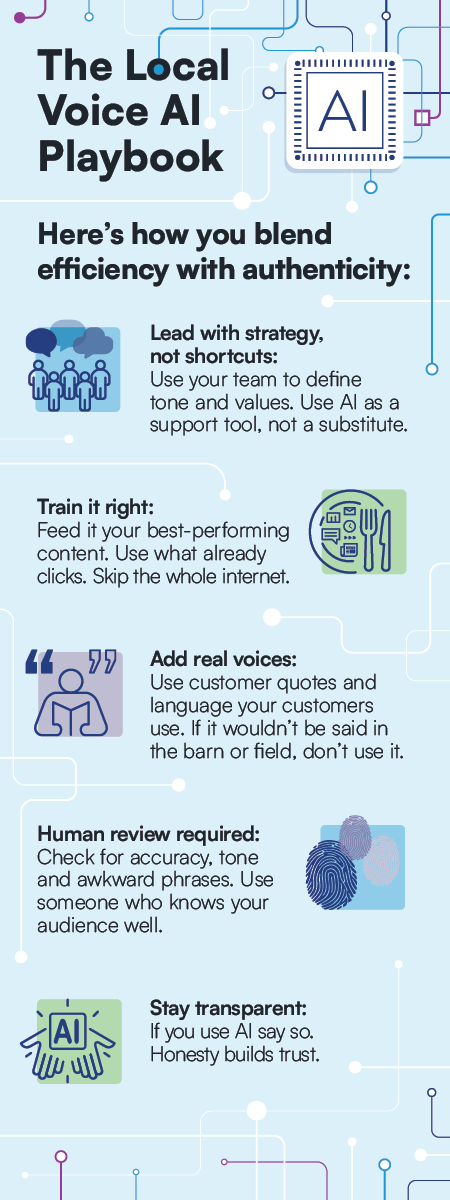 The Local Voice AI Playbook

AI

Here's how you blend efficiency with authenticity:

Lead with strategy, not shortcuts:
Use your team to define tone and values. Use AI as a support tool, not a substitute.

Train it right:
Feed it your best-performing content. Use what already clicks. Skip the whole internet.

Add real voices:
Use customer quotes and language your customers use. If it wouldn't be said in the barn or field, don't use it.

Human review required:
Check for accuracy, tone and awkward phrases. Use someone who knows your audience well.

AI

Stay transparent:
If you use AI say so. Honesty builds trust.